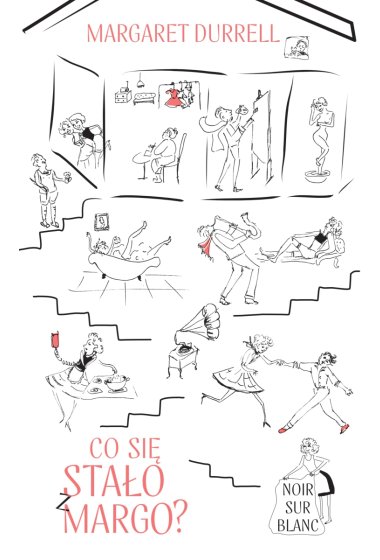 MARGARET DURRELL

CO SIĘ STAŁO Z MARGO?

NOIR SUR BLANC